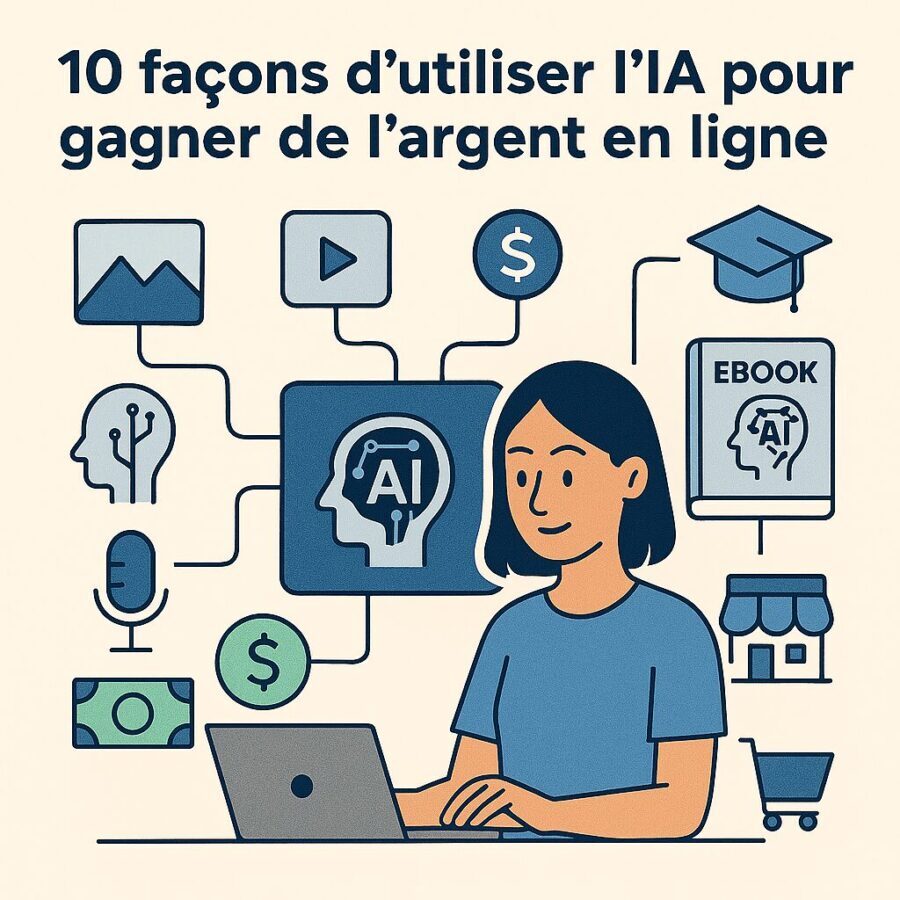 10 façons d'utiliser l'IA pour gagner de l'argent en ligne

$

EBOOK

AI

AI

$