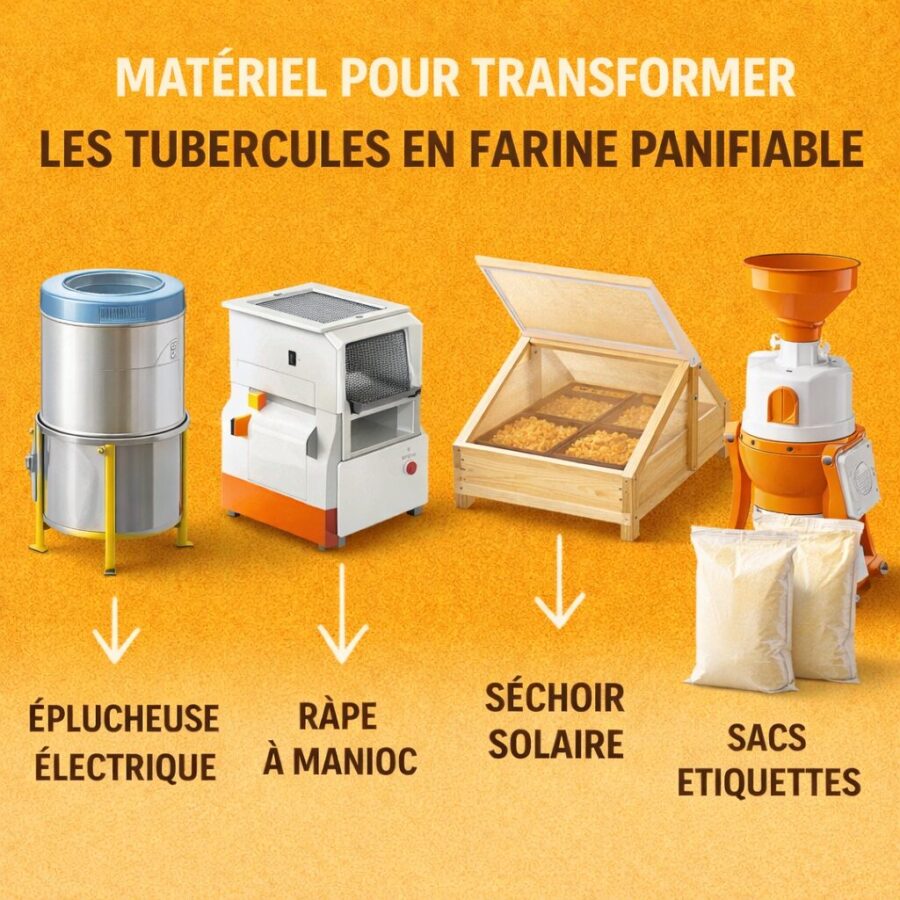 MATÉRIEL POUR TRANSFORMER
LES TUBERCULES EN FARINE PANIFIABLE

ÉPLUCHEUSE ÉLECTRIQUE

RÀPE À MANIOC

SÉCHOIR SOLAIRE

SACS ETIQUETTES